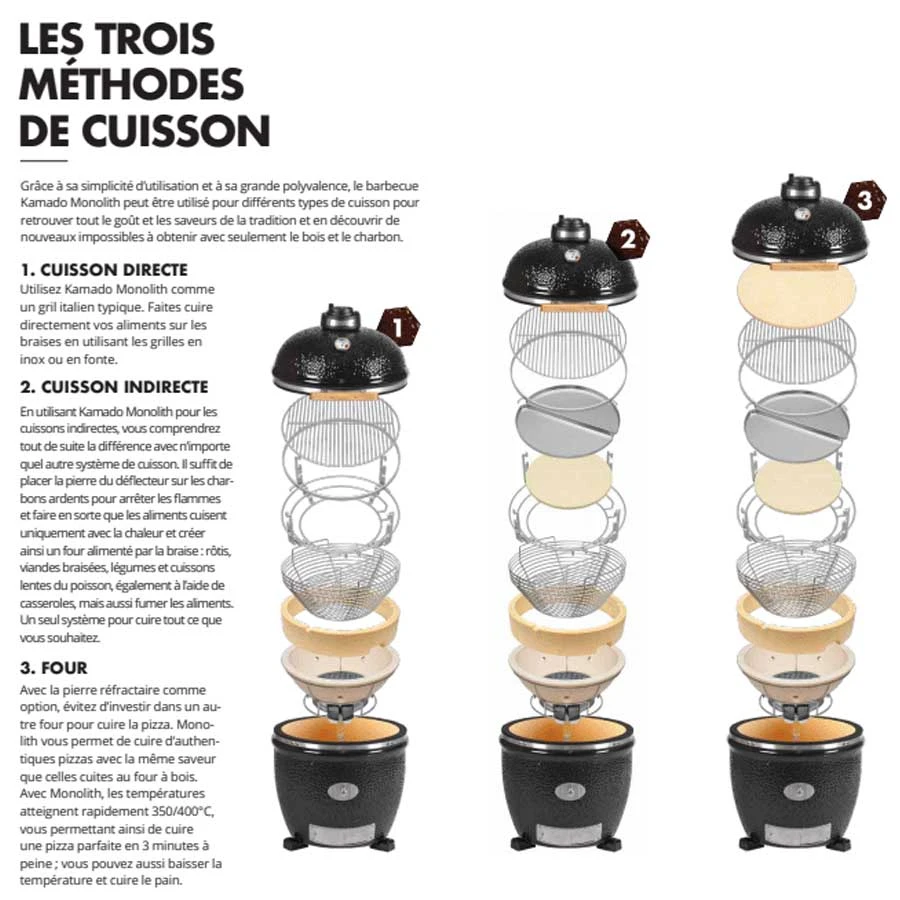 LES TROIS MÉTHODES DE CUISSON

Grâce à sa simplicité d'utilisation et à sa grande polyvalence, le barbecue Kamado Monolith peut être utilisé pour différents types de cuisson pour retrouver tout le goût et les saveurs de la tradition et en découvrir de nouveaux impossibles à obtenir avec seulement le bois et le charbon.

1. CUISSON DIRECTE
Utilisez Kamado Monolith comme un gril italien typique. Faites cuire directement vos aliments sur les braises en utilisant les grilles en inox ou en fonte.

2. CUISSON INDIRECTE
En utilisant Kamado Monolith pour les cuissons indirectes, vous comprendrez tout de suite la différence avec n'importe quel autre système de cuisson. Il suffit de placer la pierre du déflecteur sur les charbons ardents pour arrêter les flammes et faire en sorte que les aliments cuisent uniquement avec la chaleur et créer ainsi un four alimenté par la braise : rôtis, viandes braisées, légumes et cuissons lentes du poisson, également à l'aide de casseroles, mais aussi fumer les aliments. Un seul système pour cuire tout ce que vous souhaitez.

3. FOUR
Avec la pierre réfractaire comme option, évitez d'investir dans un autre four pour cuire la pizza. Monolith vous permet de cuire d'authentiques pizzas avec la même saveur que celles cuites au four à bois. Avec Monolith, les températures atteignent rapidement 350/400°C, vous permettant ainsi de cuire une pizza parfaite en 3 minutes à peine ; vous pouvez aussi baisser la température et cuire le pain.

1

2

3