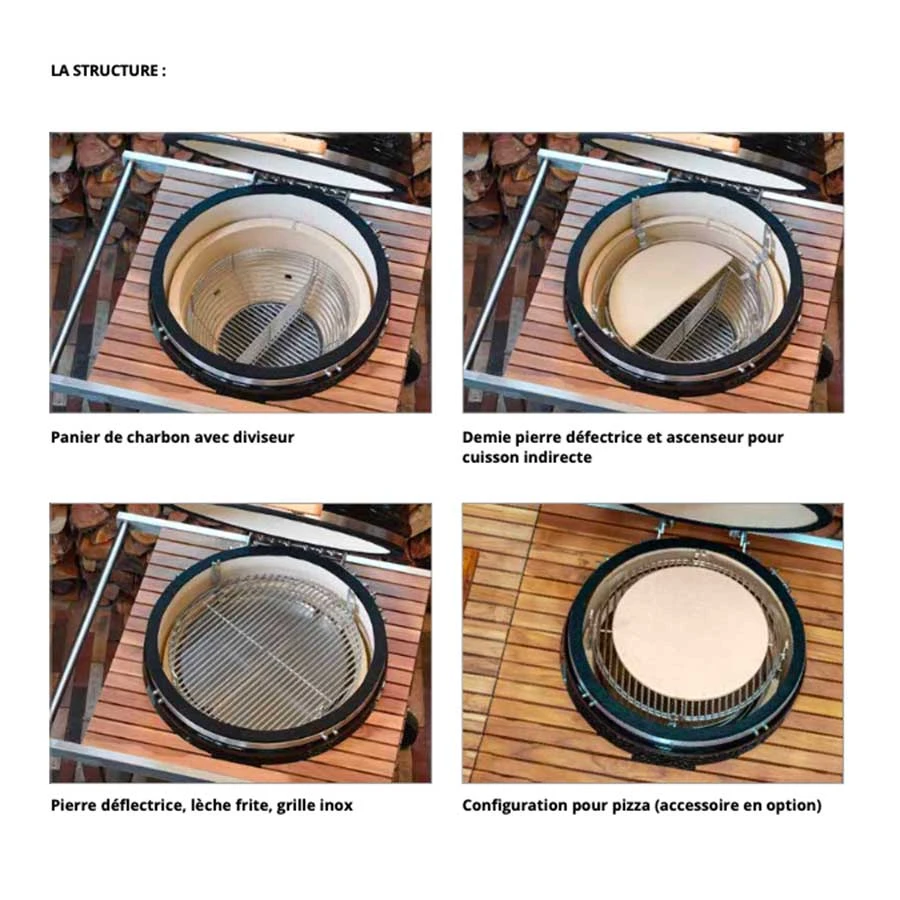 LA STRUCTURE :

Panier de charbon avec diviseur

Demie pierre défectrice et ascenseur pour cuisson indirecte

Pierre déflectrice, lèche frite, grille inox

Configuration pour pizza (accessoire en option)